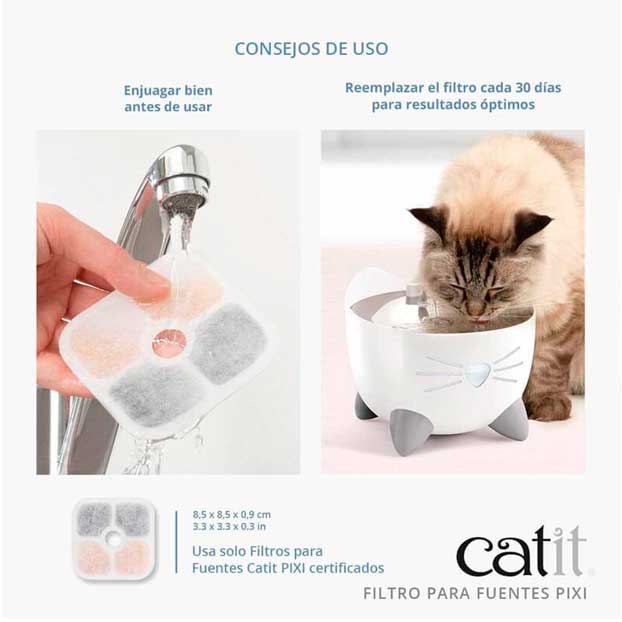 CONSEJOS DE USO

Enjuagar bien antes de usar

Reemplazar el filtro cada 30 días para resultados óptimos

8,5 x 8,5 x 0,9 cm
3.3 x 3.3 x 0.3 in

Usa solo Filtros para Fuentes Catit PIXI certificados

catit

FILTRO PARA FUENTES PIXI